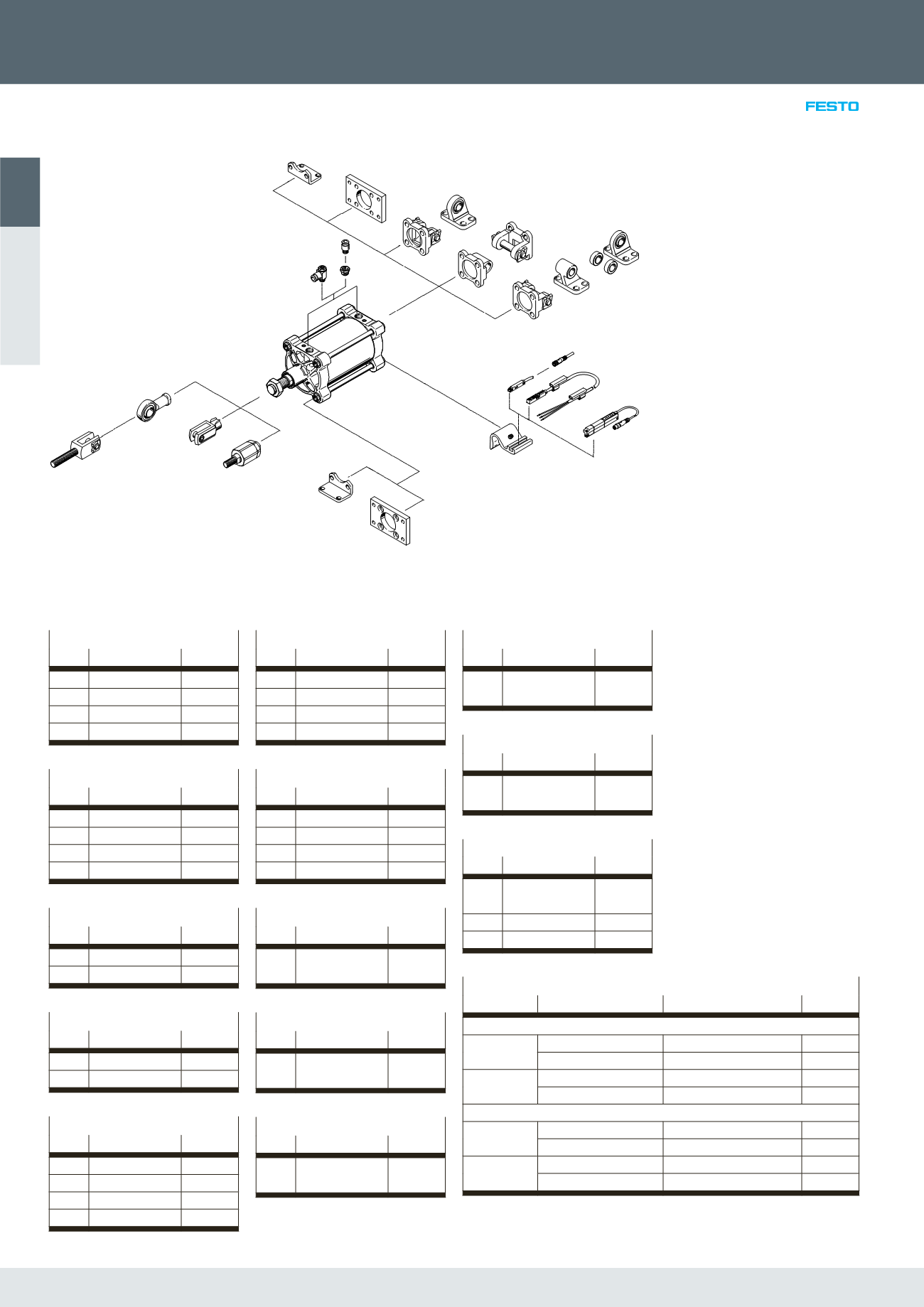 FESTO