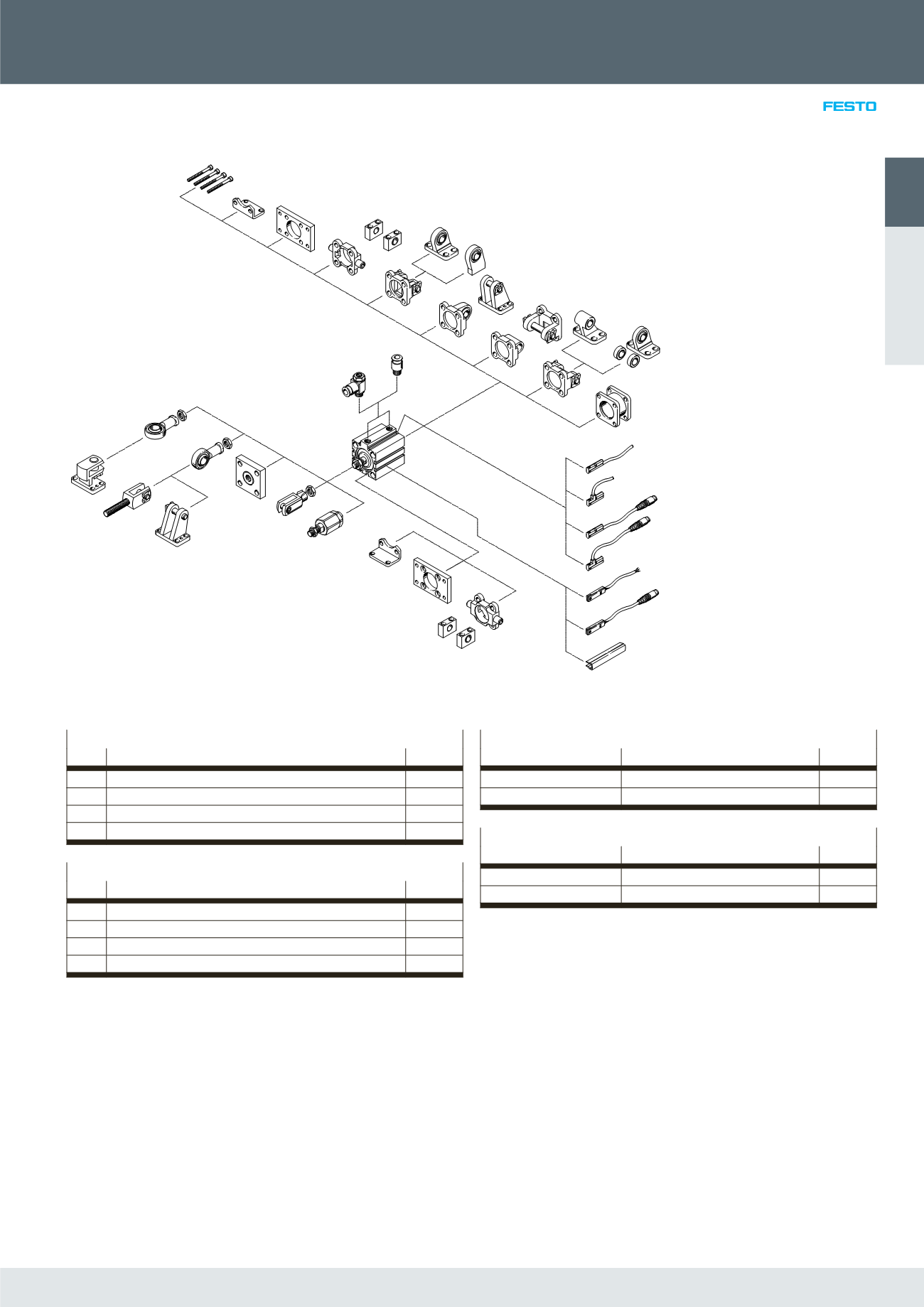 FESTO