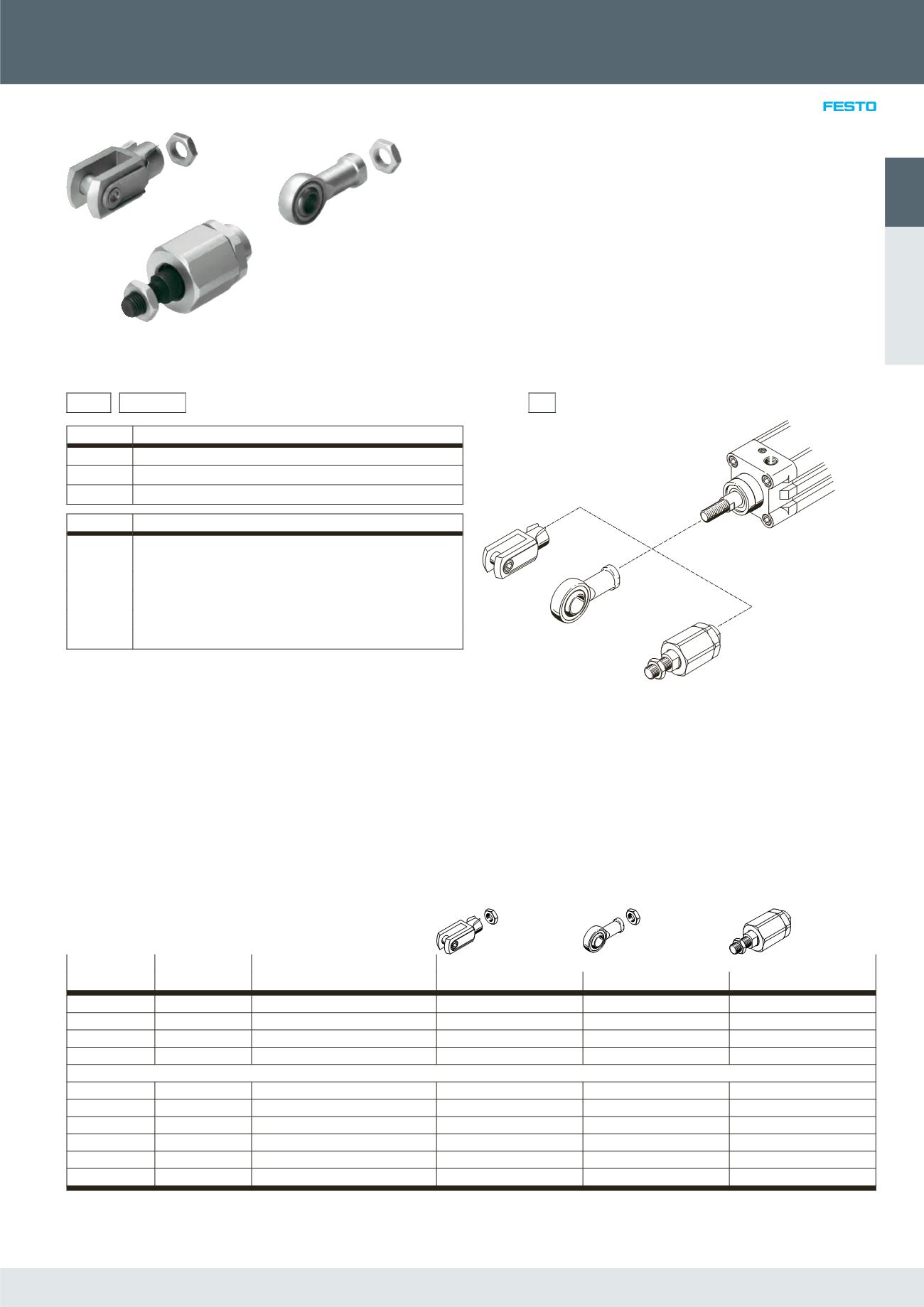 FESTO