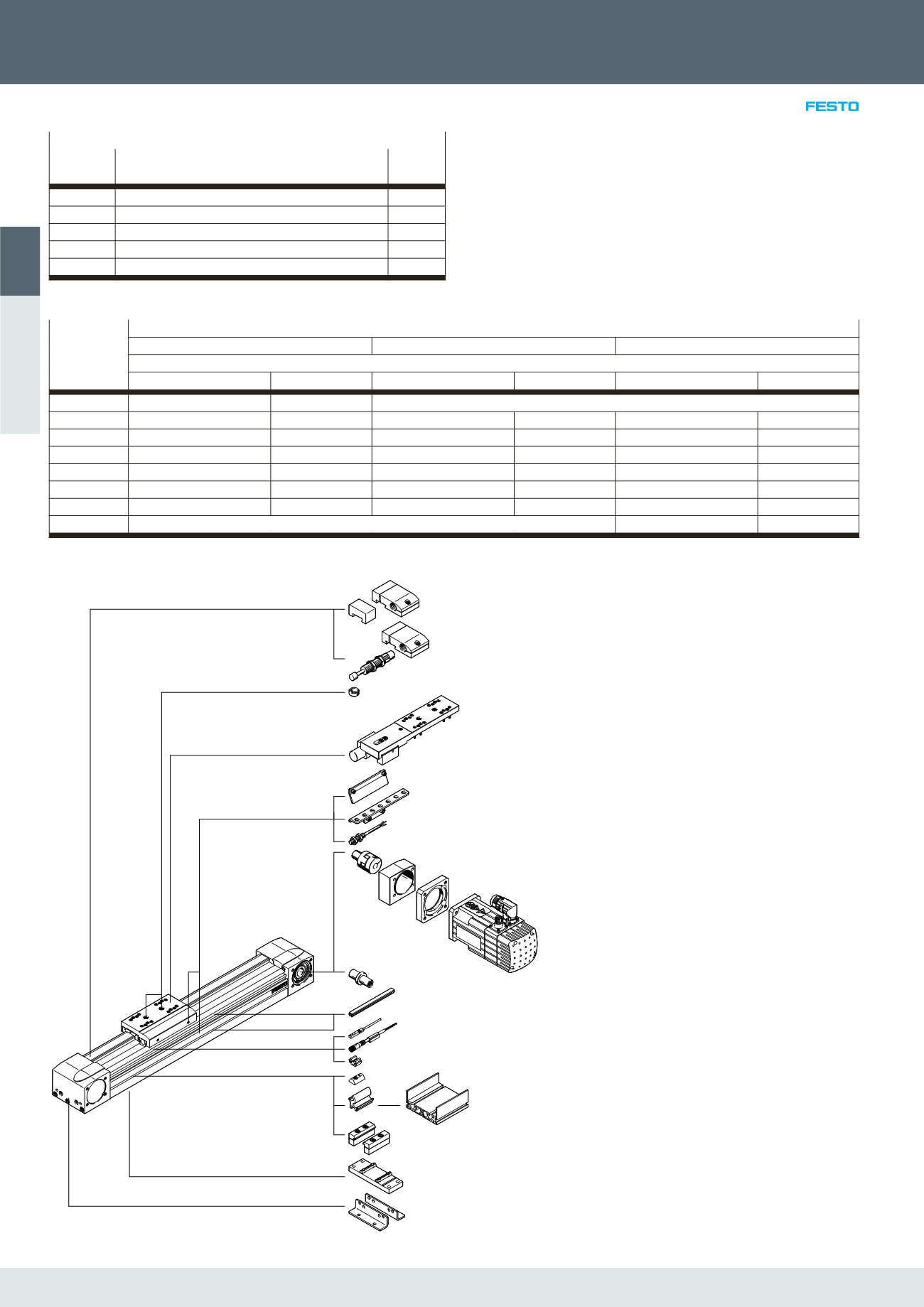 FESTO