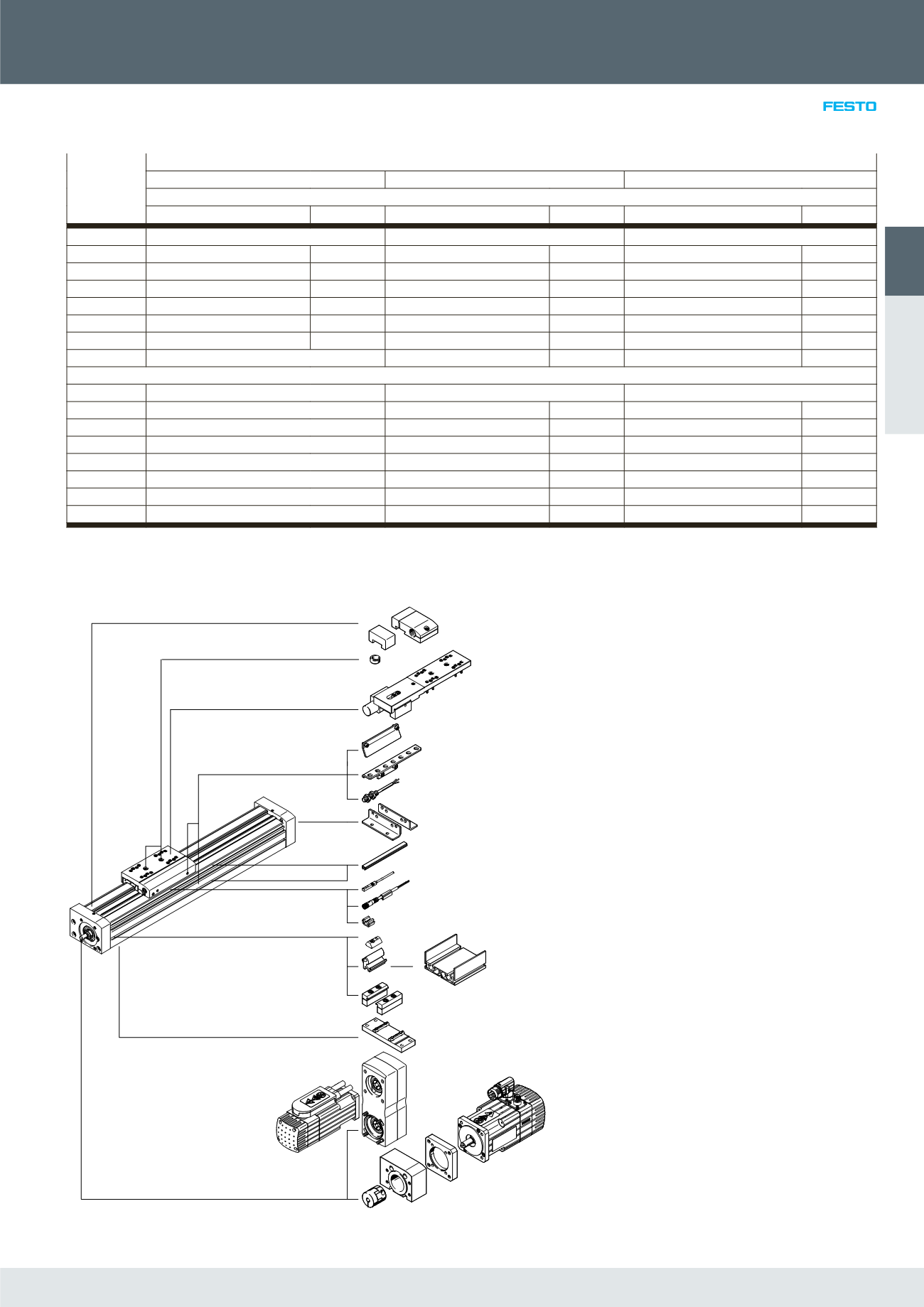 FESTO