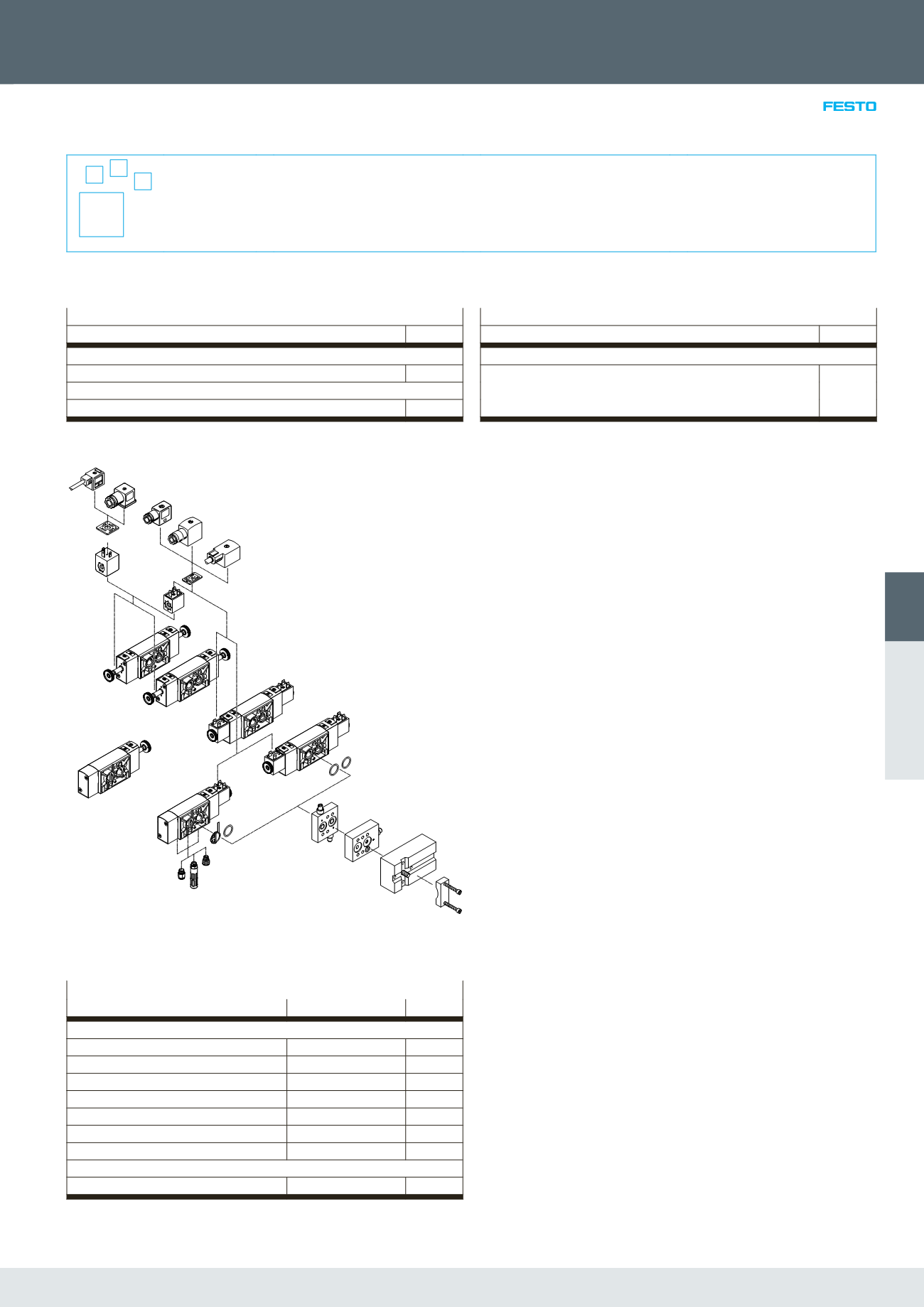 FESTO