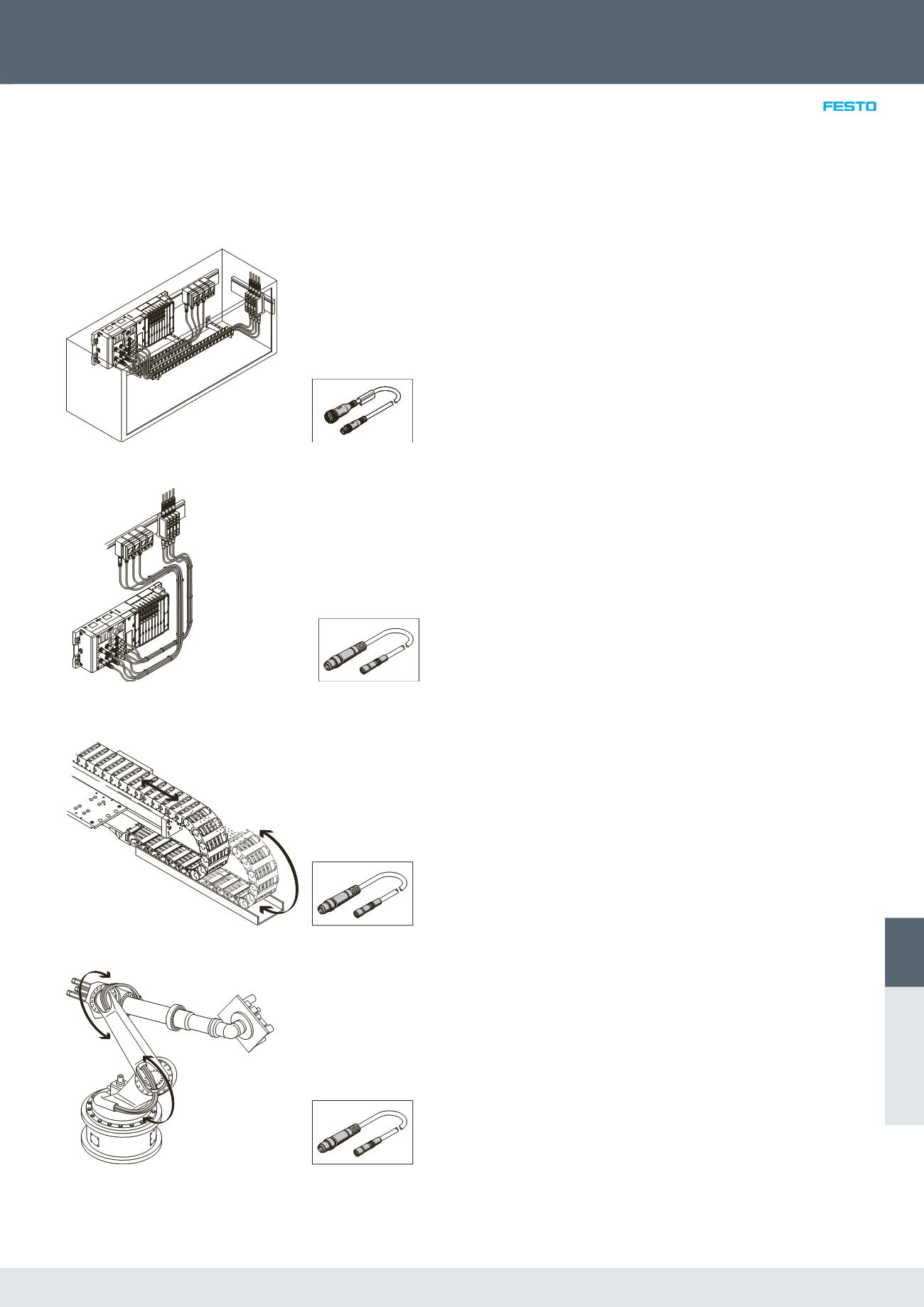 FESTO