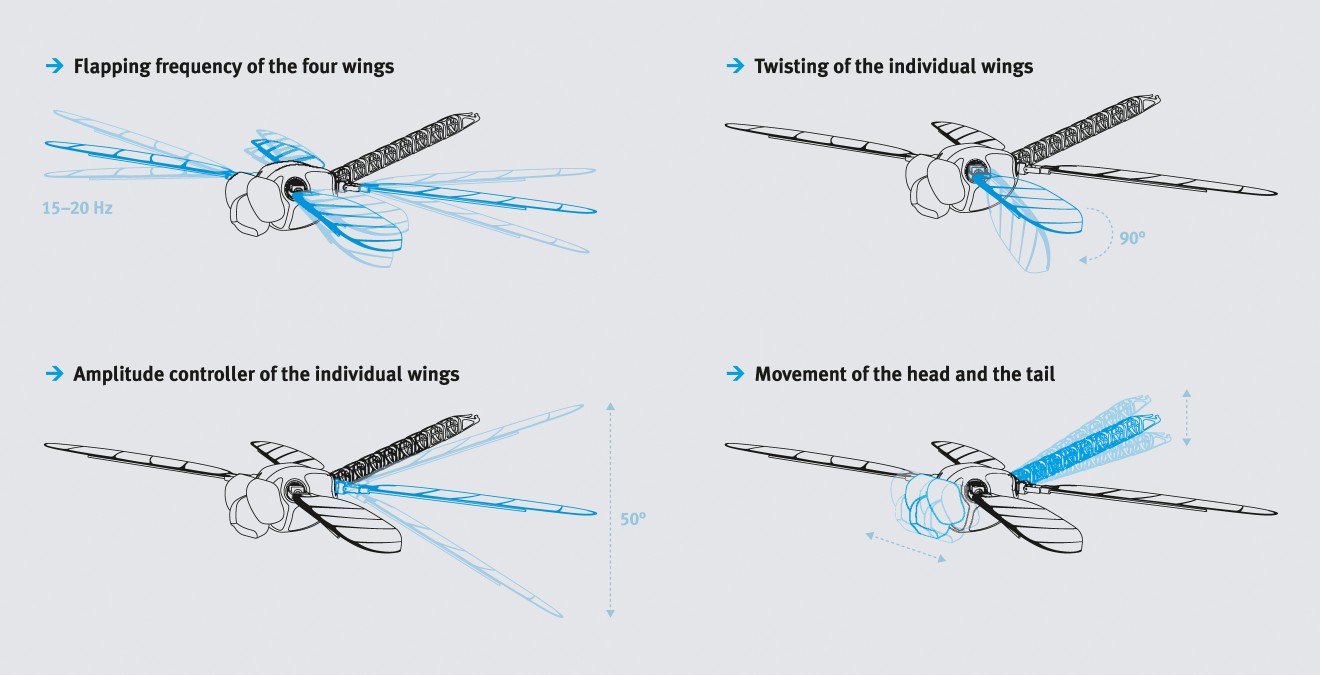 → Flapping frequency of the four wings

15–20 Hz

→ Twisting of the individual wings

90°

→ Amplitude controller of the individual wings

50°

→ Movement of the head and the tail