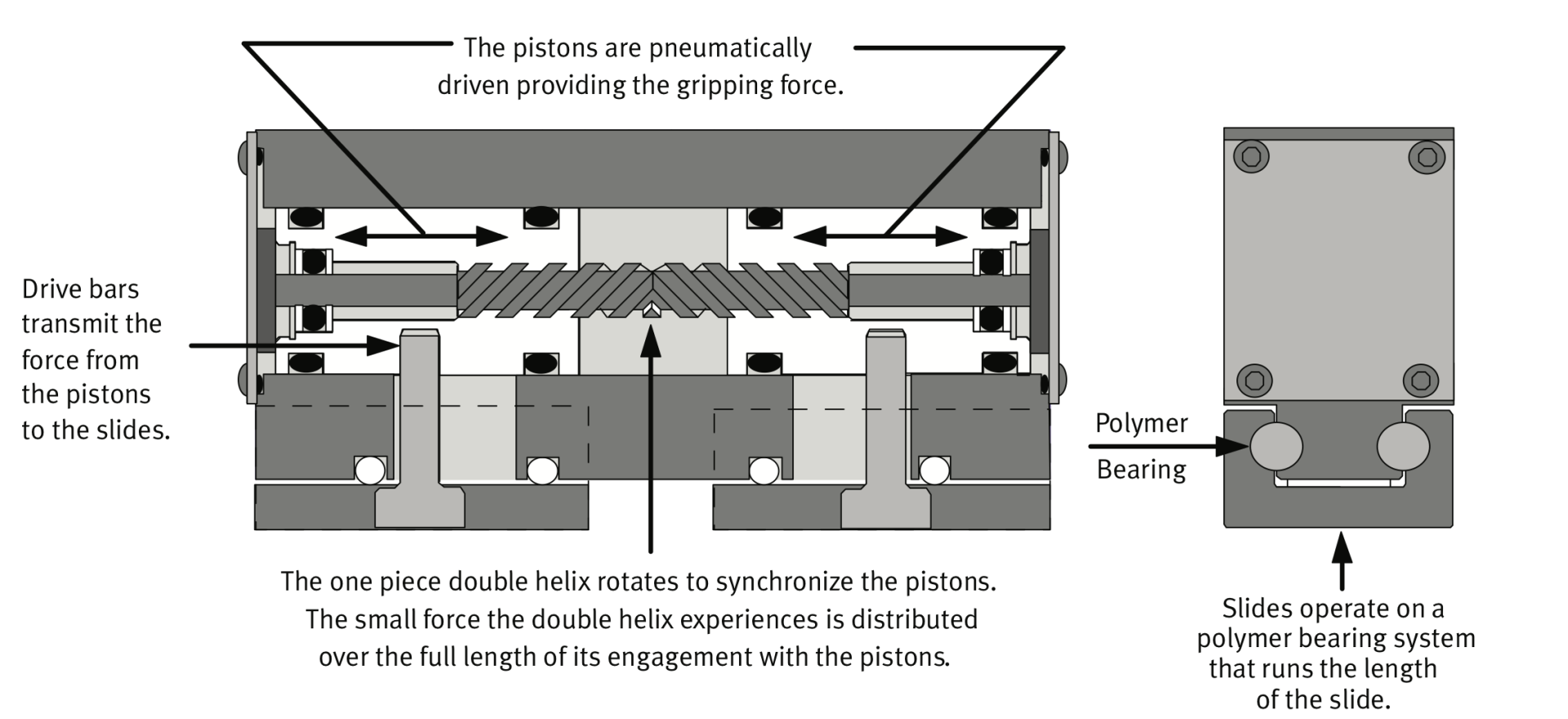 The pistons are pneumatically driven providing the gripping force.

Drive bars transmit the force from the pistons to the slides.

Polymer Bearing

The one piece double helix rotates to synchronize the pistons. The small force the double helix experiences is distributed over the full length of its engagement with the pistons.

Slides operate on a polymer bearing system that runs the length of the slide.