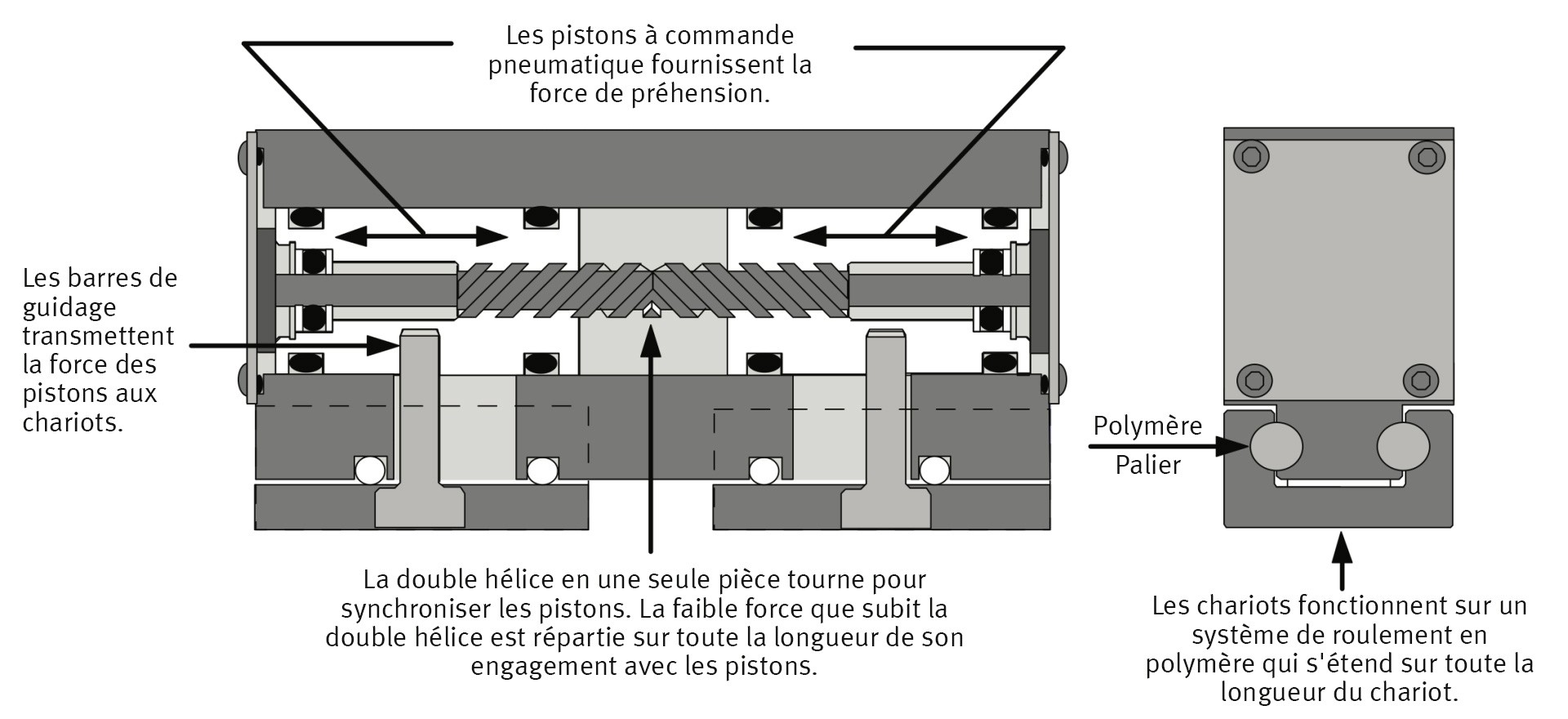 Les pistons à commande pneumatique fournissent la force de préhension.

Les barres de guidage transmettent la force des pistons aux chariots.

Polymère

Palier

La double hélice en une seule pièce tourne pour synchroniser les pistons. La faible force que subit la double hélice est répartie sur toute la longueur de son engagement avec les pistons.

Les chariots fonctionnent sur un système de roulement en polymère qui s'étend sur toute la longueur du chariot.